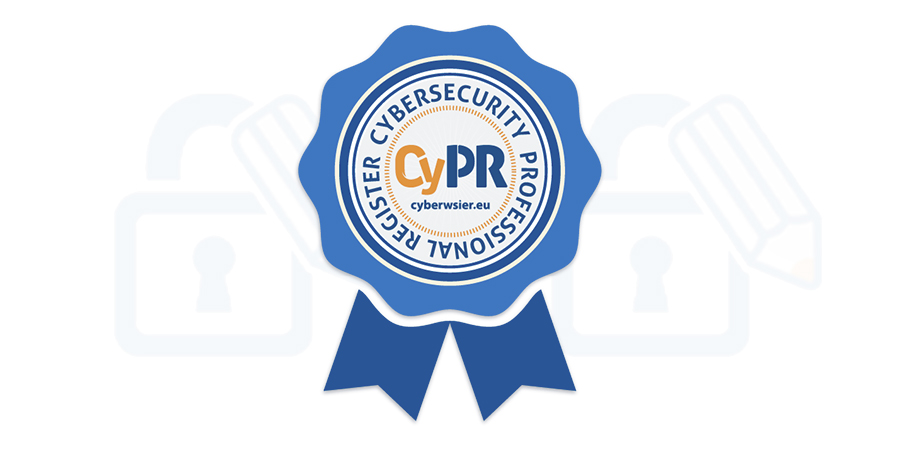 CYBERSECURITY PROFESSIONAL REGISTER

CyPR

cyberwsier.eu